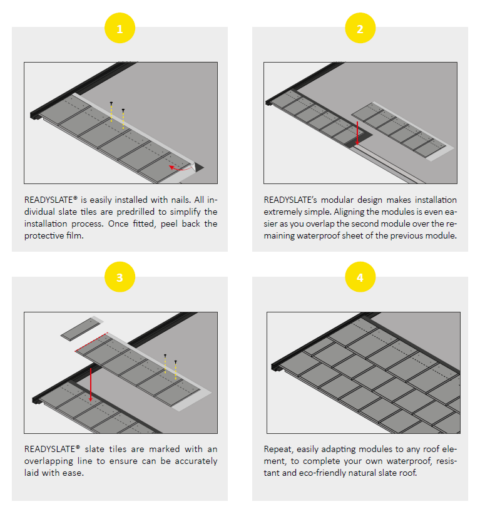 1

READYSLATE® is easily installed with nails. All individual slate tiles are predrilled to simplify the installation process. Once fitted, peel back the protective film.

2

READYSLATE's modular design makes installation extremely simple. Aligning the modules is even easier as you overlap the second module over the remaining waterproof sheet of the previous module.

3

READYSLATE® slate tiles are marked with an overlapping line to ensure can be accurately laid with ease.

4

Repeat, easily adapting modules to any roof element, to complete your own waterproof, resistant and eco-friendly natural slate roof.